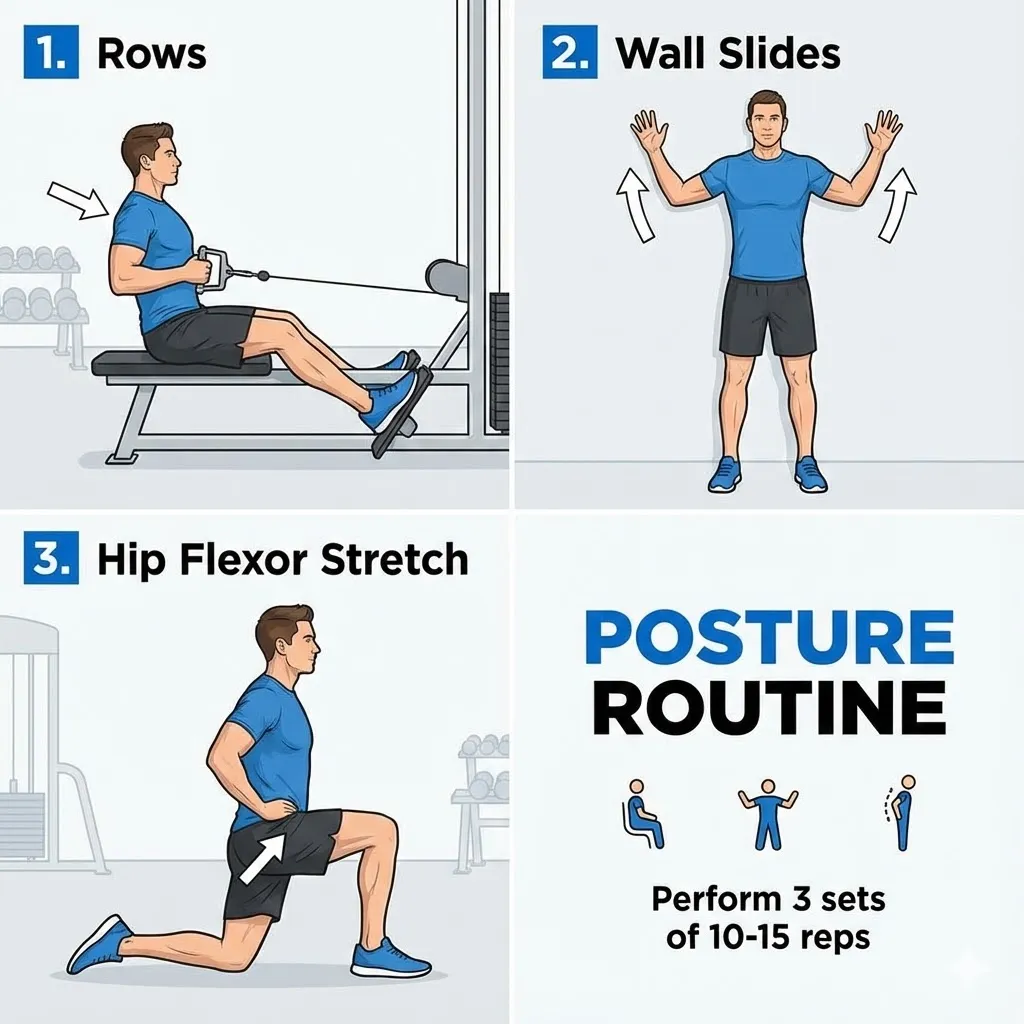 1. Rows

2. Wall Slides

3. Hip Flexor Stretch

POSTURE
ROUTINE

Perform 3 sets of 10-15 reps